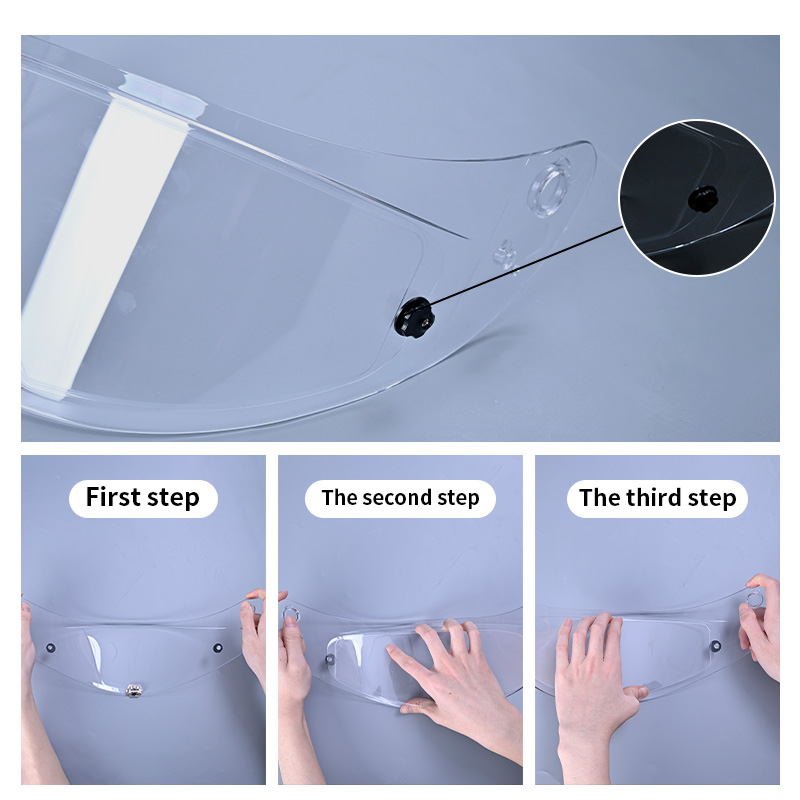 First step

The second step

The third step